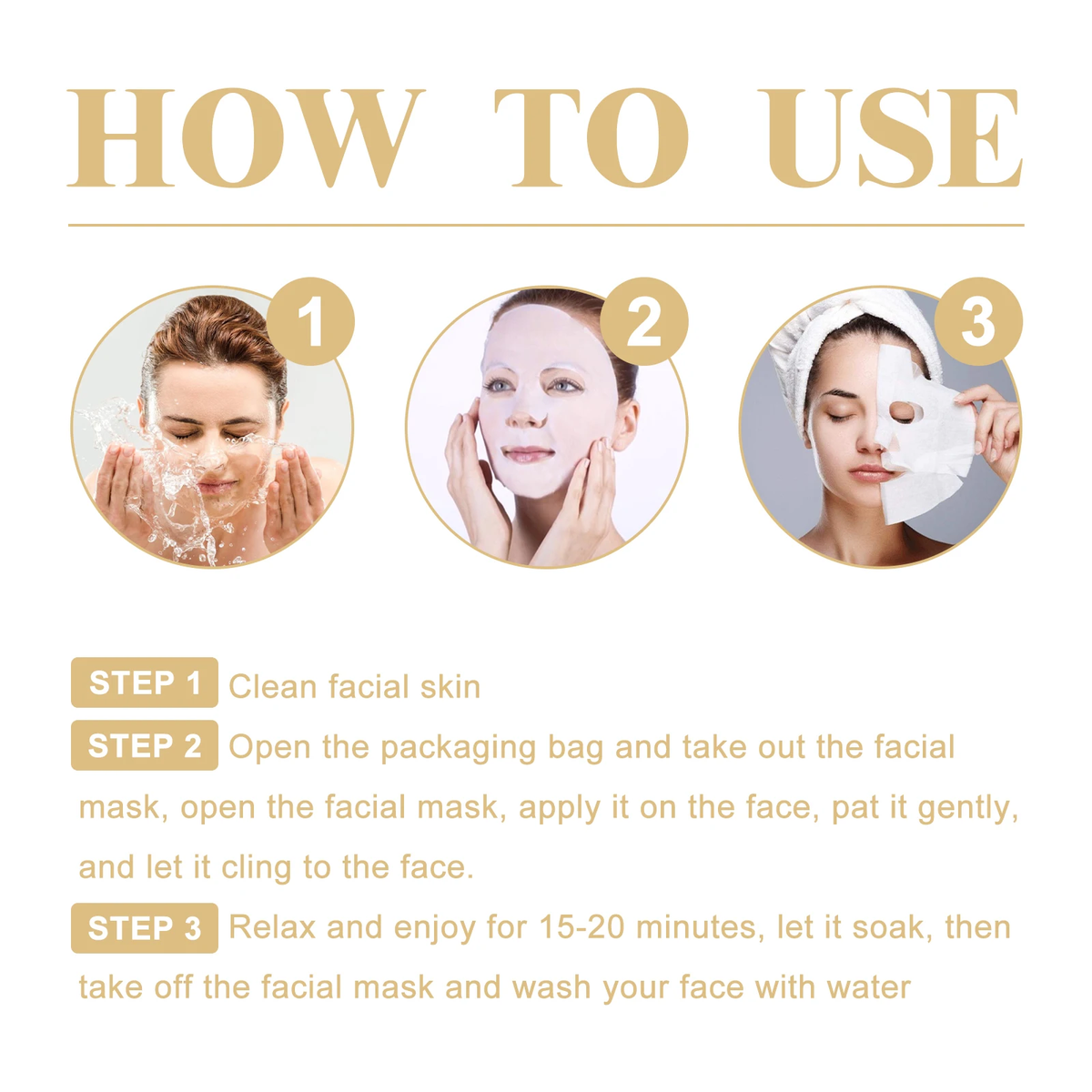 HOW TO USE

1

2

3

STEP 1 Clean facial skin

STEP 2 Open the packaging bag and take out the facial mask, open the facial mask, apply it on the face, pat it gently, and let it cling to the face.

STEP 3 Relax and enjoy for 15-20 minutes, let it soak, then take off the facial mask and wash your face with water